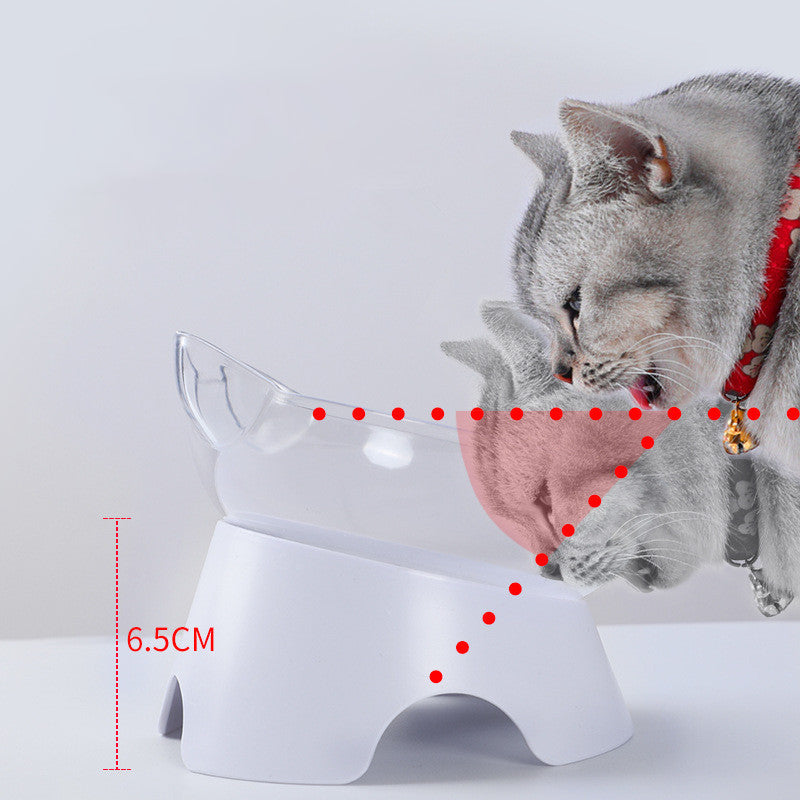 6.5CM