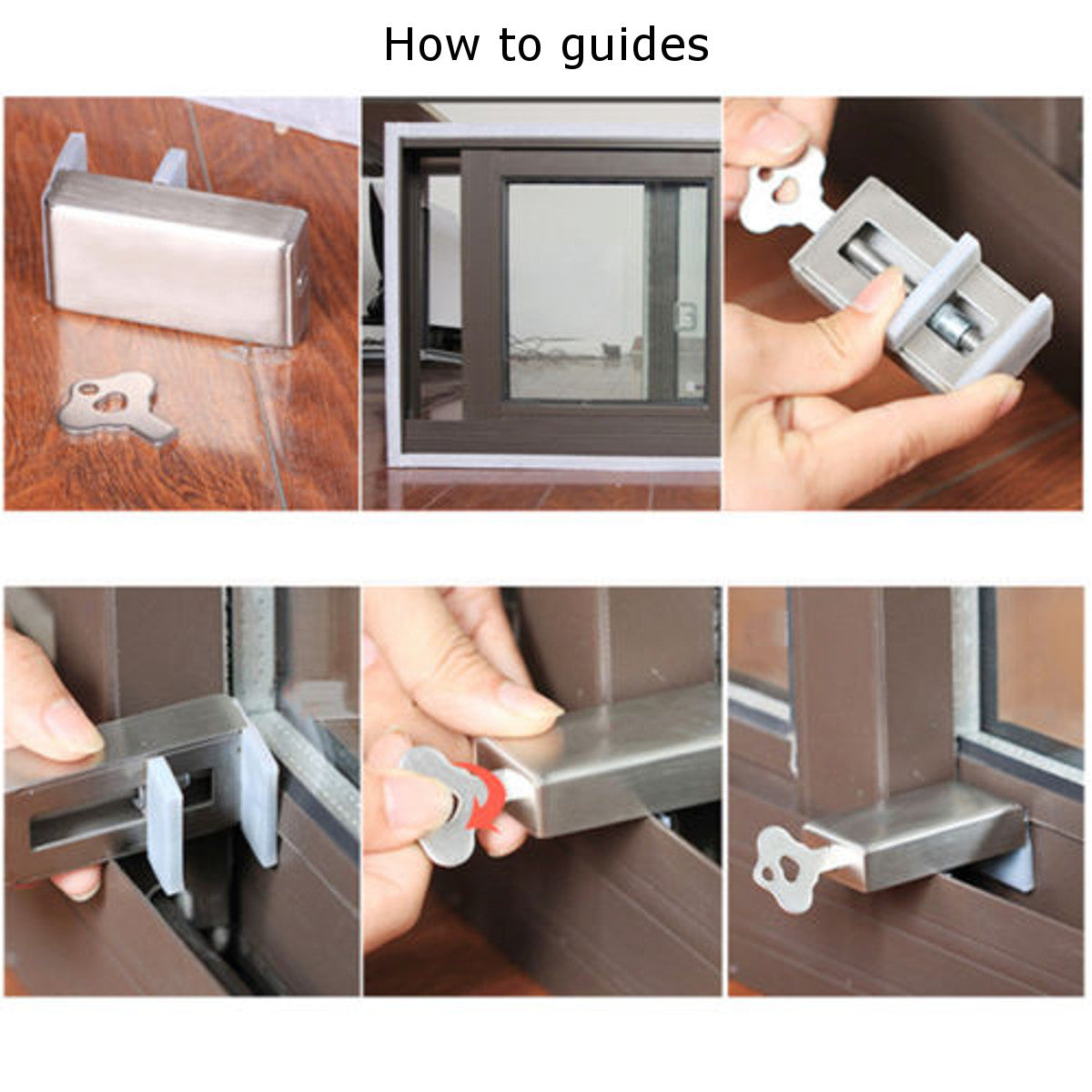 How to guides