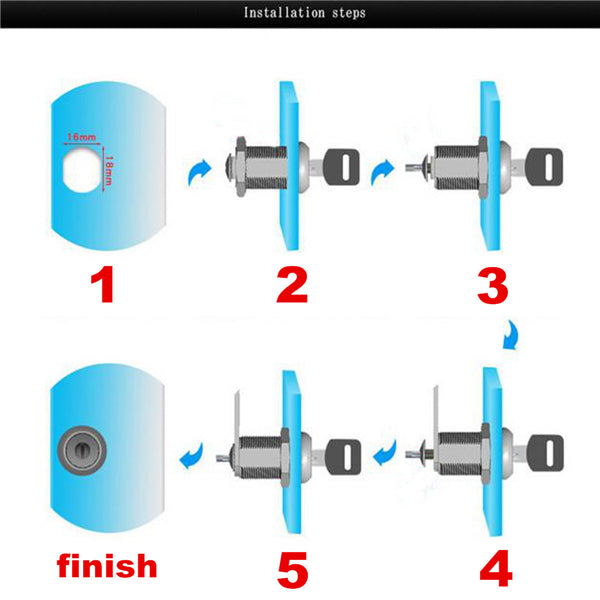 Installation steps

16mm

18mm

1

2

3

finish

5

4