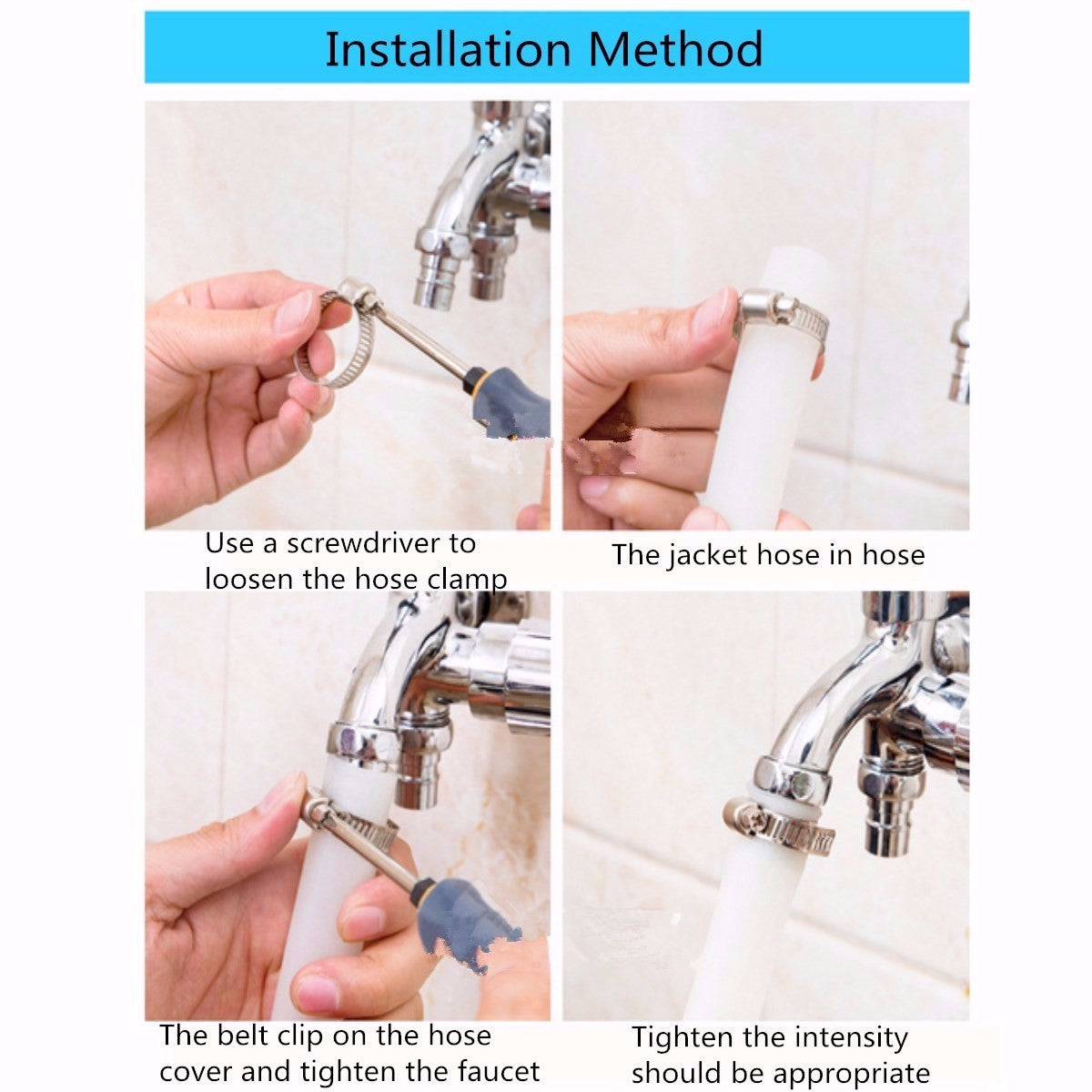 Installation Method

Use a screwdriver to loosen the hose clamp

The jacket hose in hose

The belt clip on the hose cover and tighten the faucet

Tighten the intensity should be appropriate