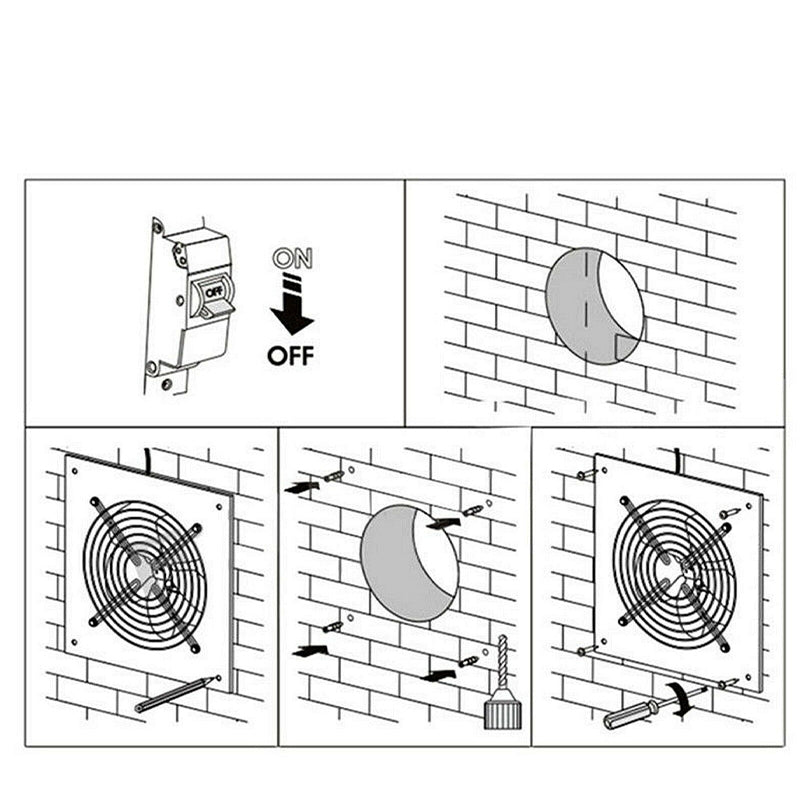 OFF
ON
OFF