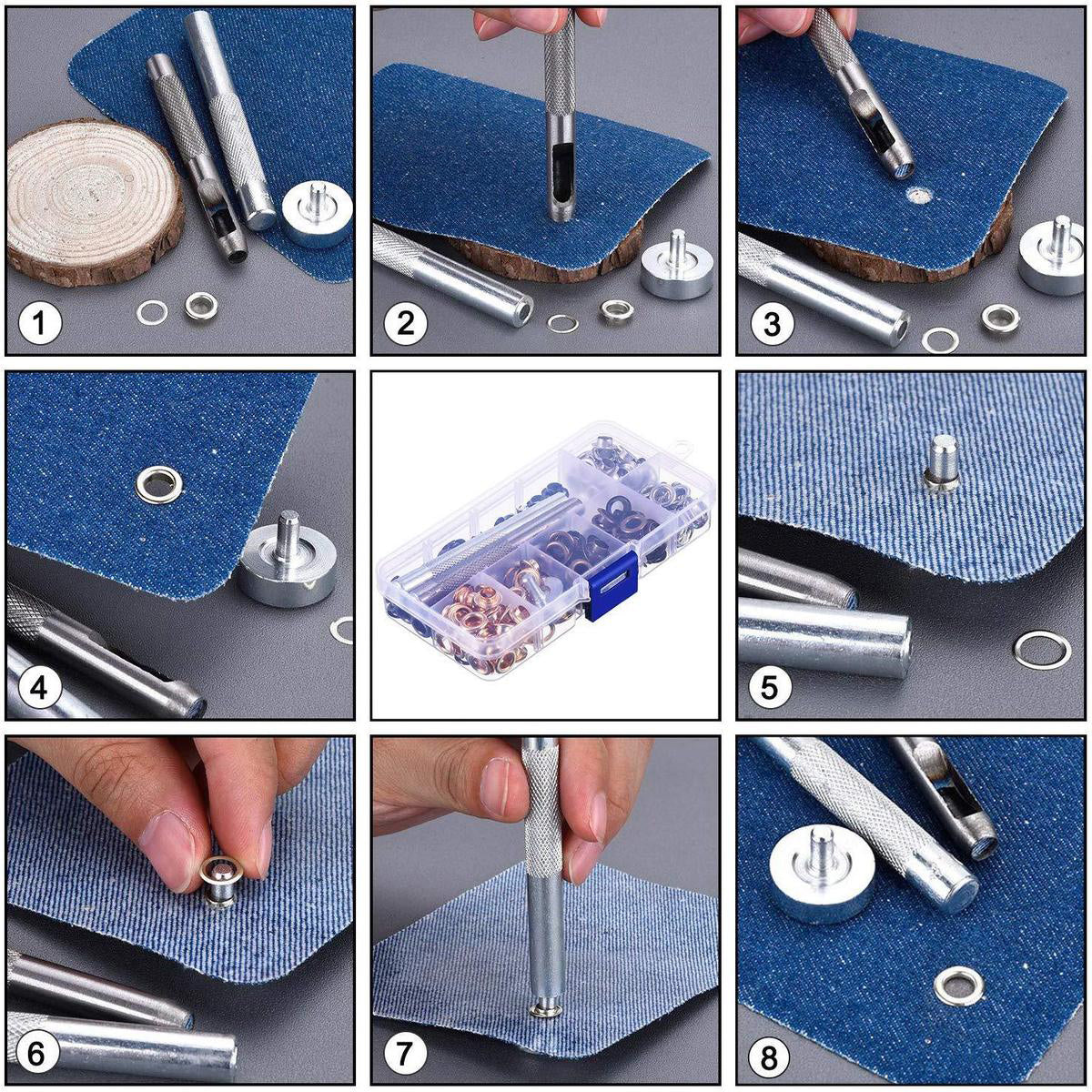 1

2

3

4

5

6

7

8