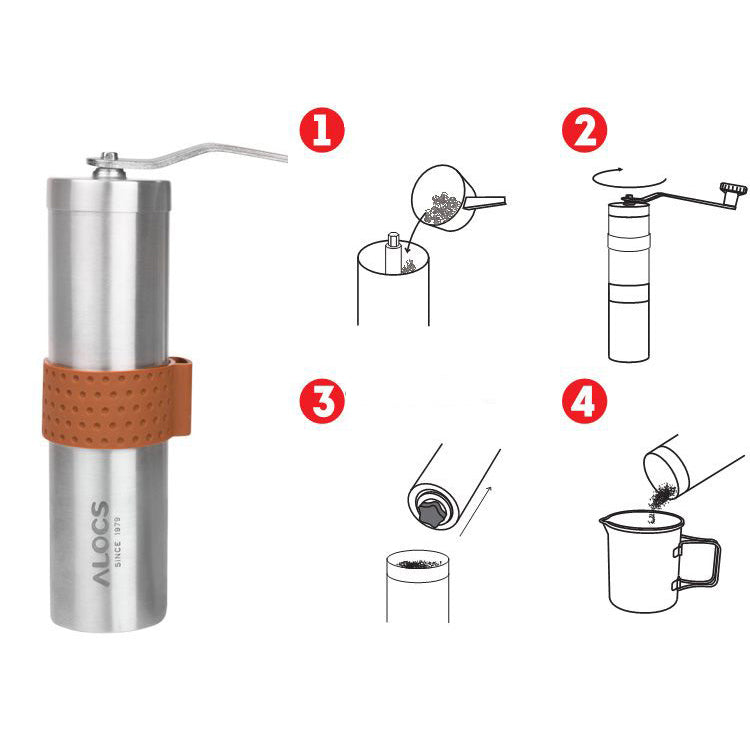 ALOCS
SINCE 1979

1

2

3

4