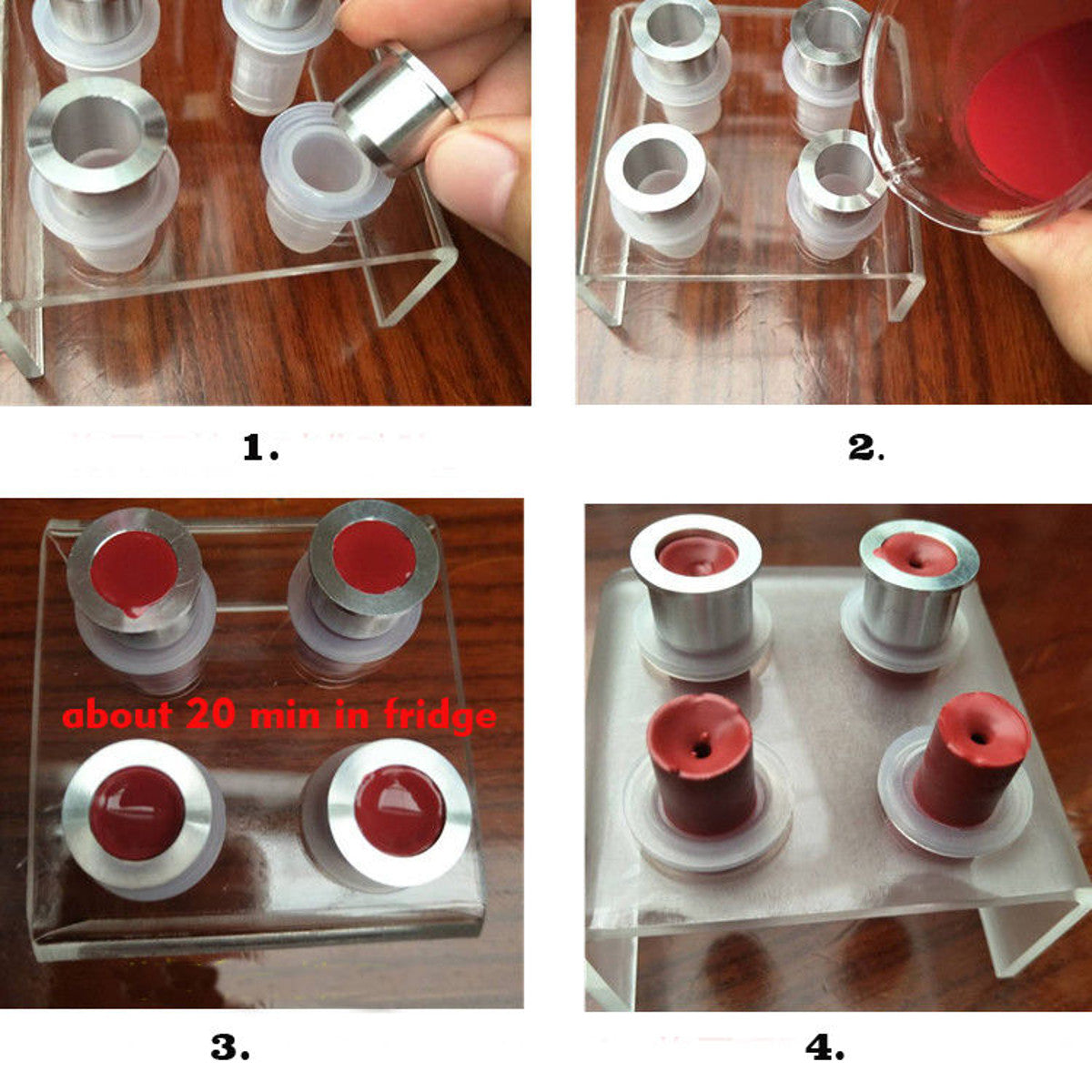 1.

2.

about 20 min in fridge

3.

4.