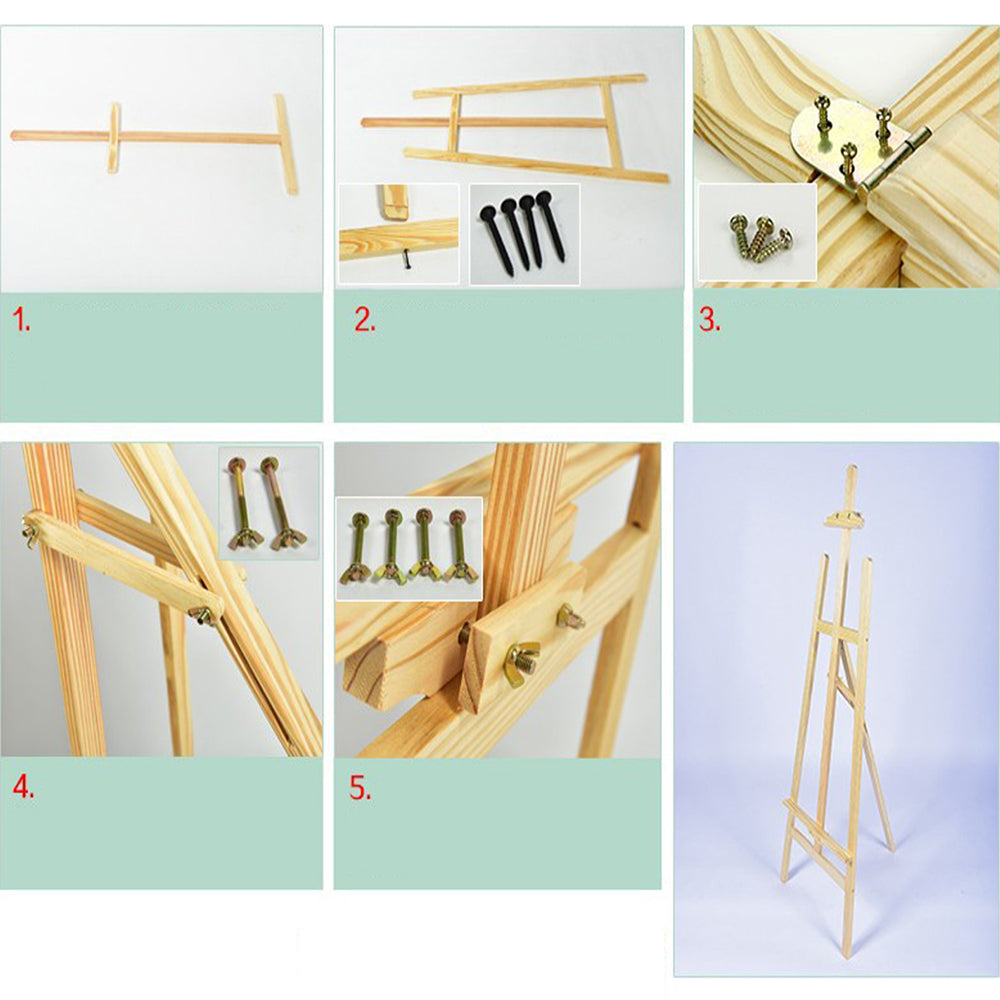 1.

2.

3.

4.

5.