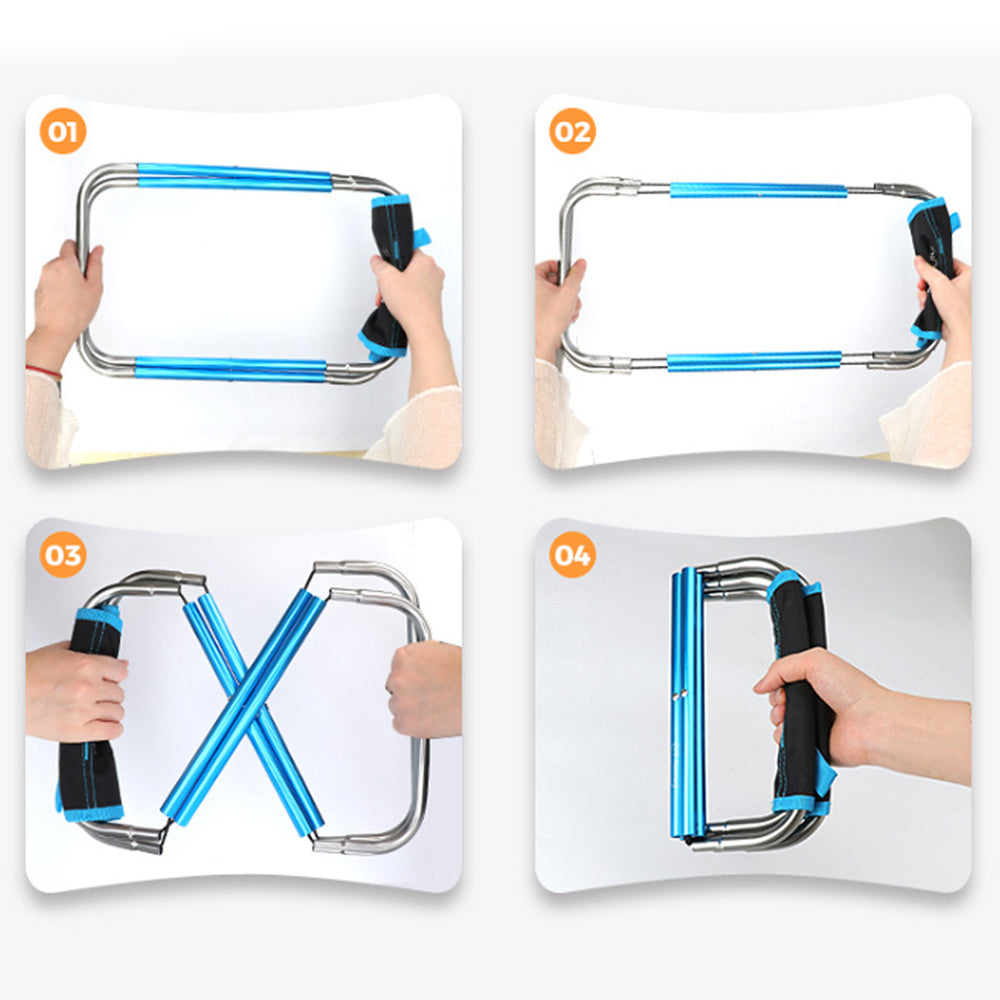 01
02
03
04