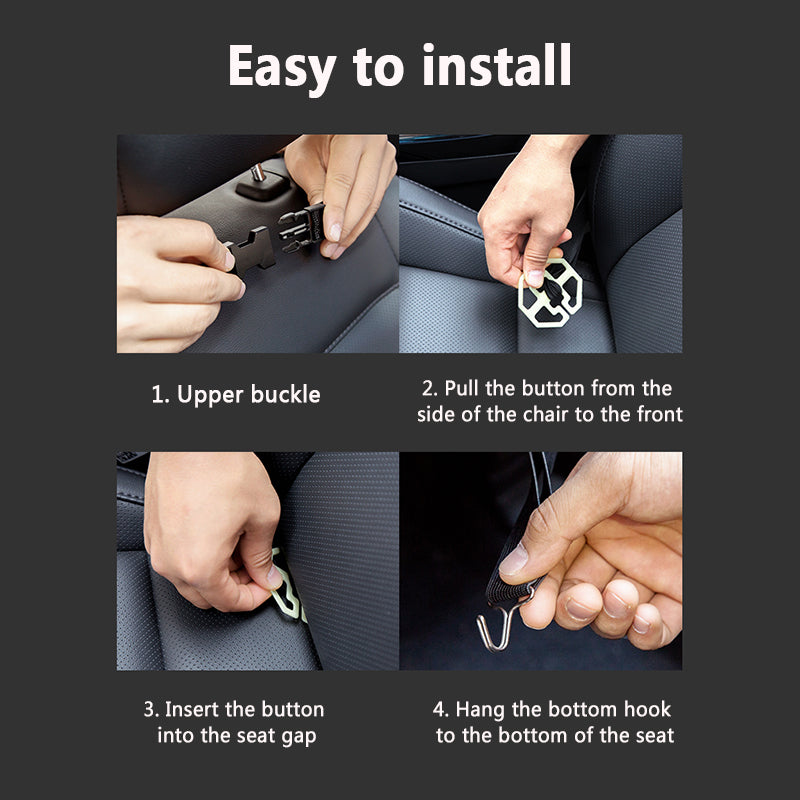 Easy to install

1. Upper buckle

2. Pull the button from the side of the chair to the front

3. Insert the button into the seat gap

4. Hang the bottom hook to the bottom of the seat