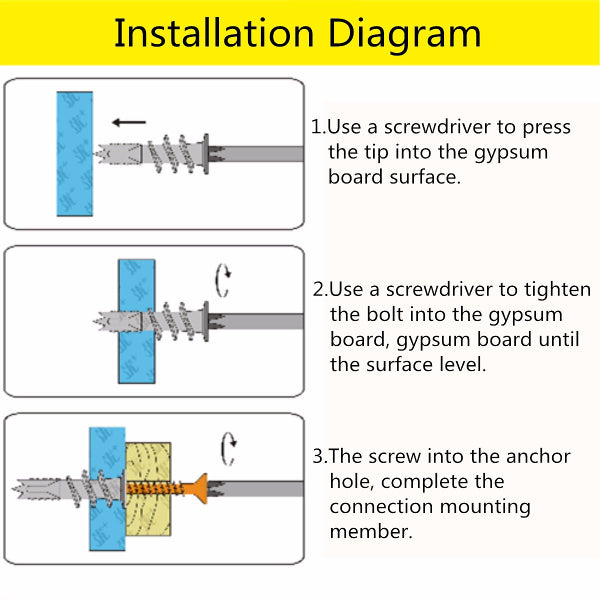 Installation Diagram

1.Use a screwdriver to press the tip into the gypsum board surface.

2.Use a screwdriver to tighten the bolt into the gypsum board, gypsum board until the surface level.

3.The screw into the anchor hole, complete the connection mounting member.