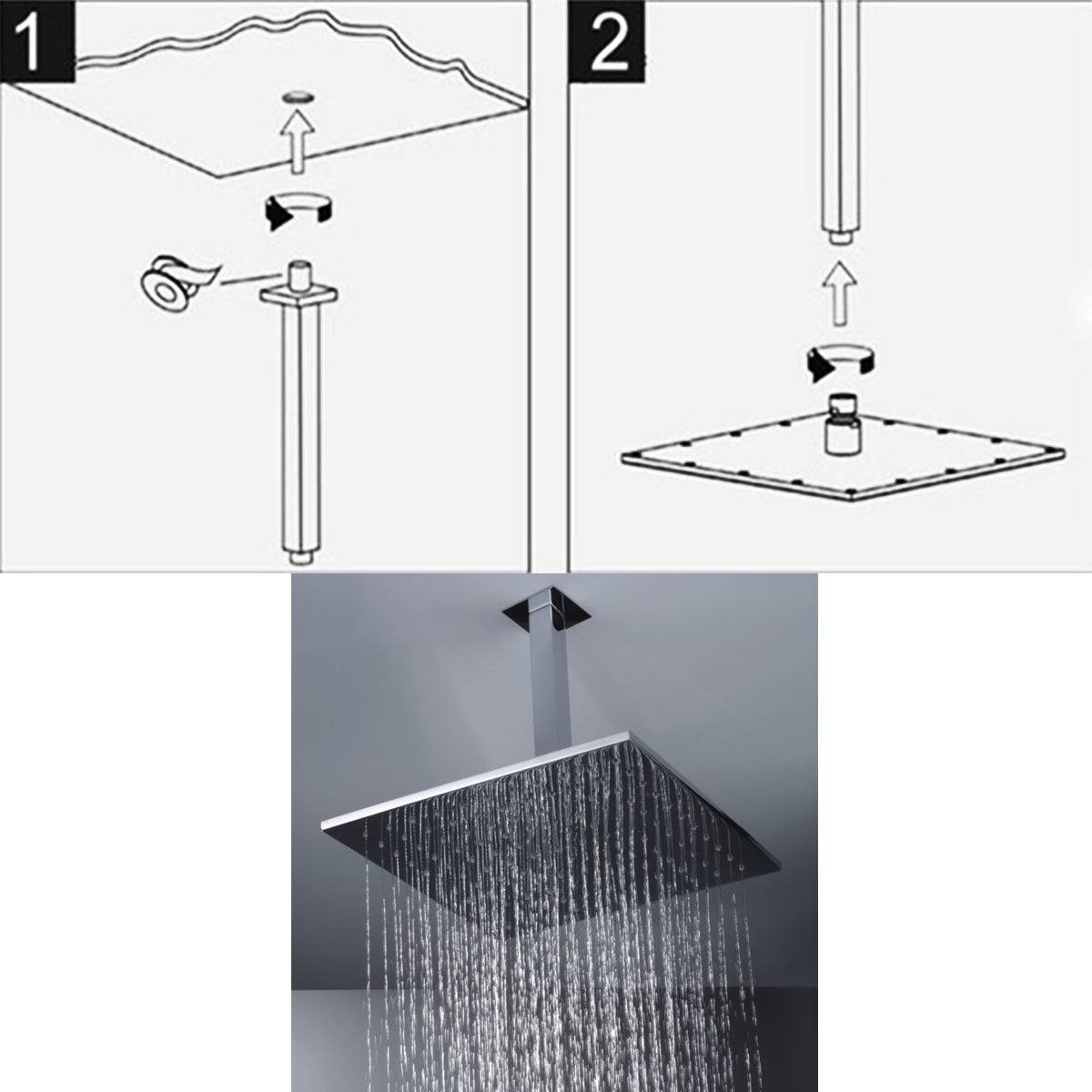 1

2