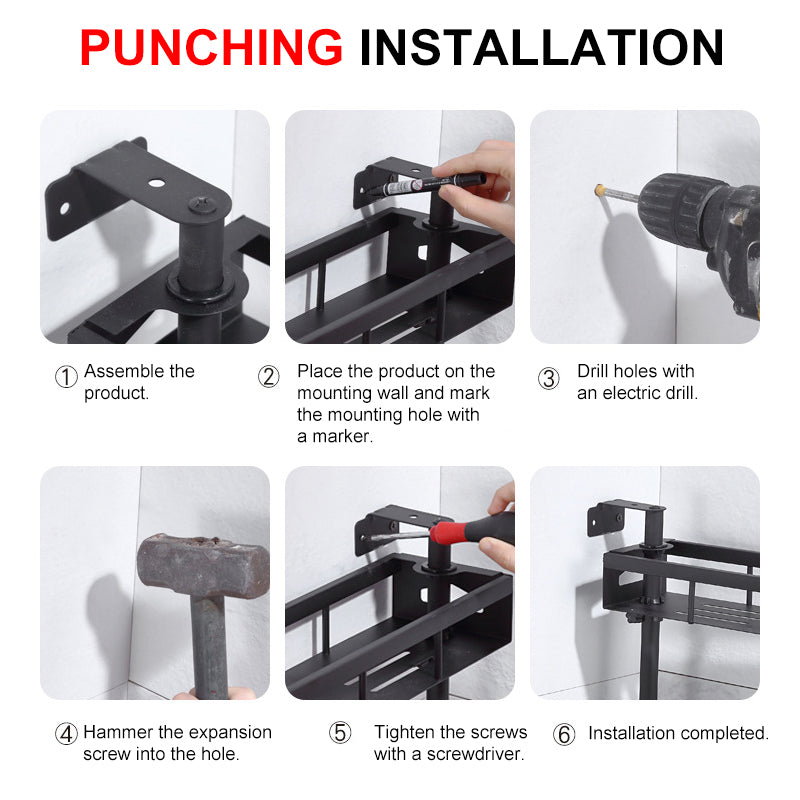 PUNCHING INSTALLATION

① Assemble the product.

② Place the product on the mounting wall and mark the mounting hole with a marker.

③ Drill holes with an electric drill.

④ Hammer the expansion screw into the hole.

⑤ Tighten the screws with a screwdriver.

⑥ Installation completed.