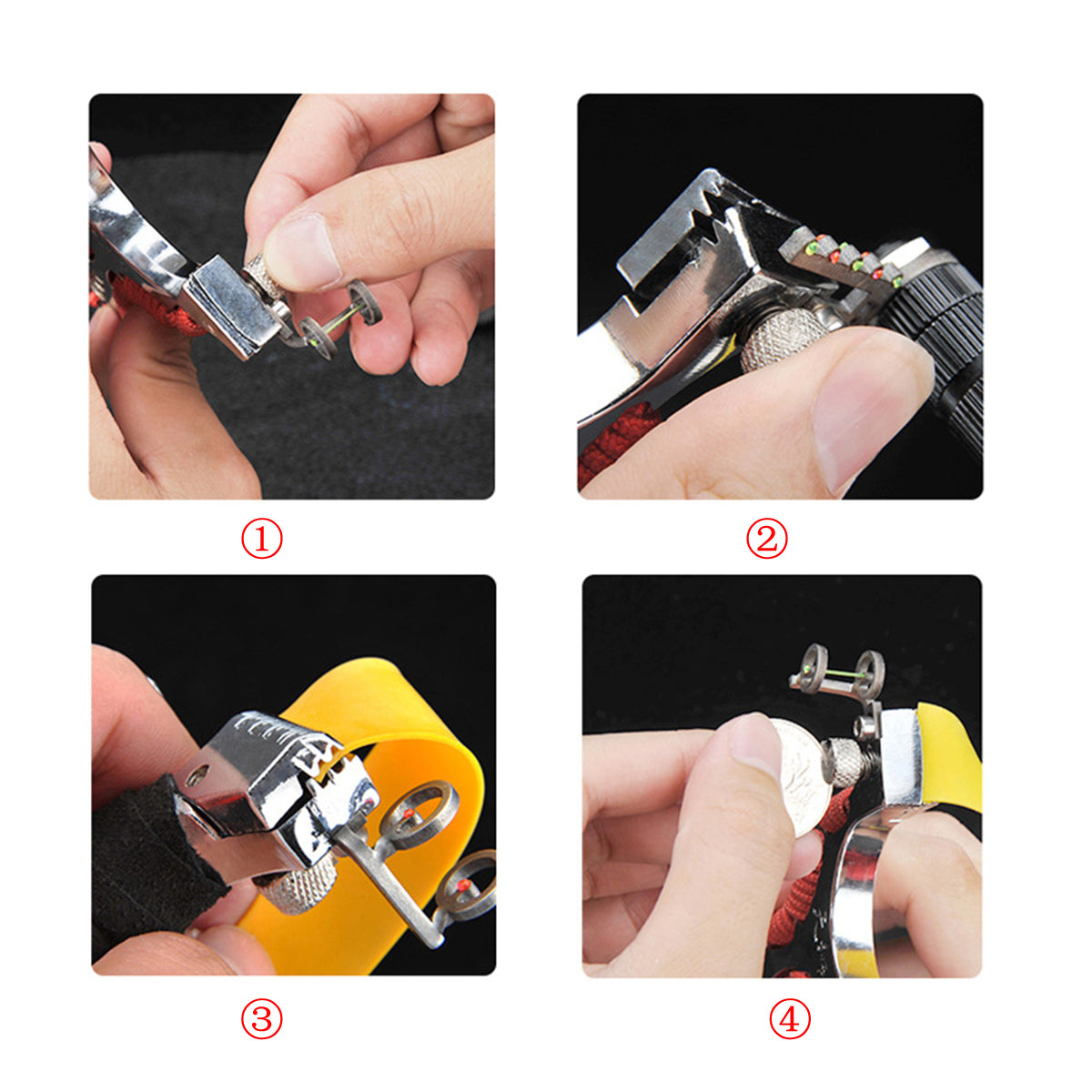 ①

②

③

④